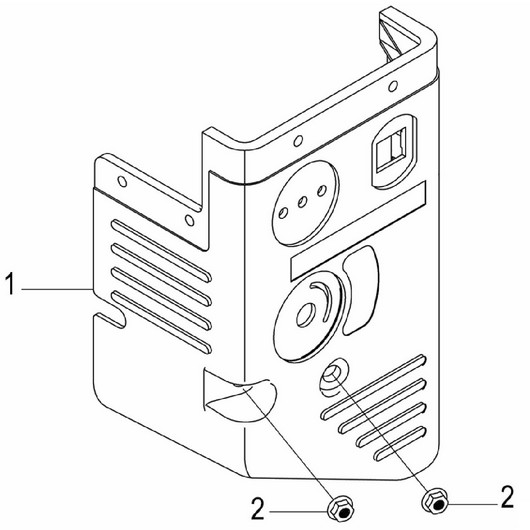 1
2
2